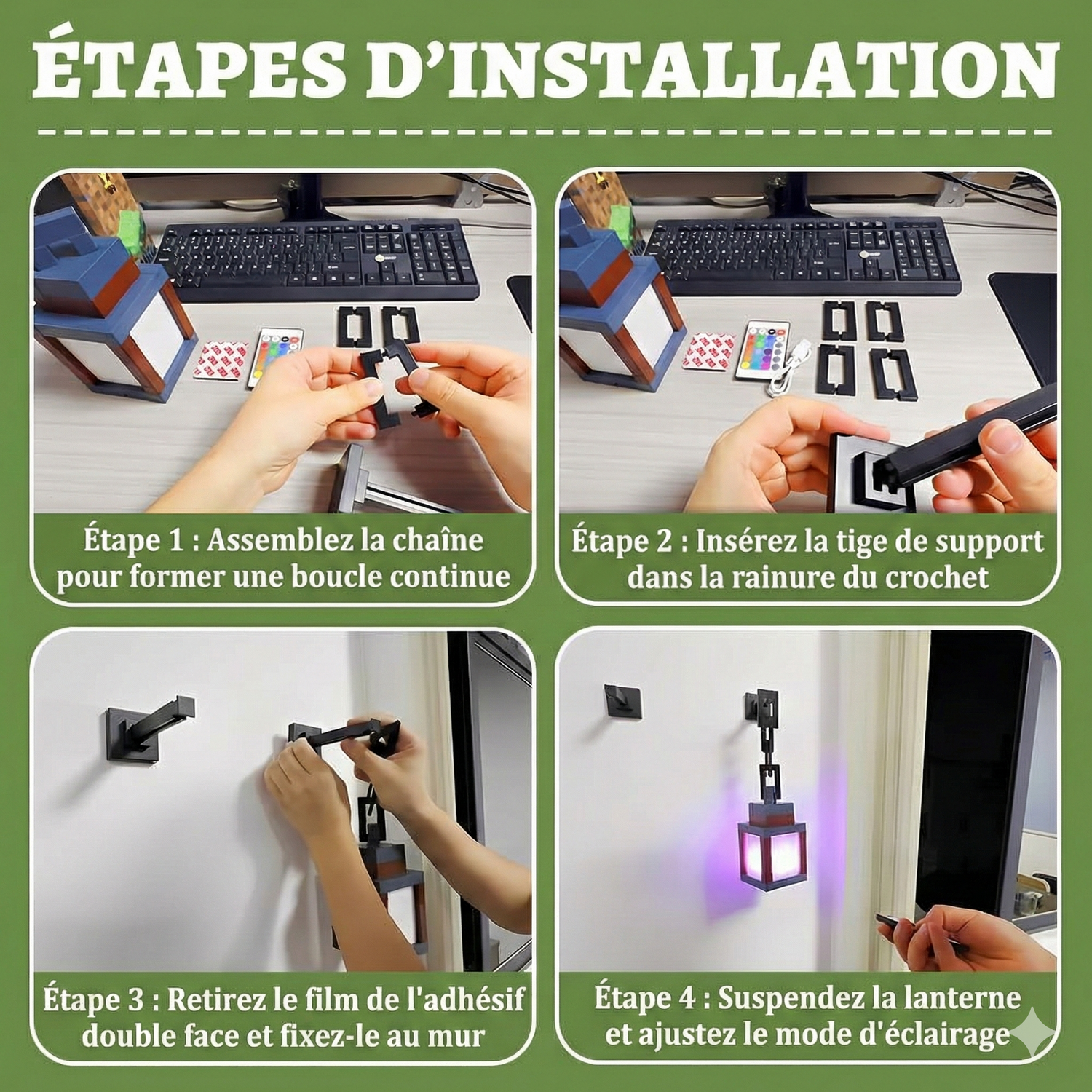 ÉTAPES D'INSTALLATION

Étape 1 : Assemblez la chaîne pour former une boucle continue

Étape 2 : Insérez la tige de support dans la rainure du crochet

Étape 3 : Retirez le film de l'adhésif double face et fixez-le au mur

Étape 4 : Suspendez la lanterne et ajustez le mode d'éclairage